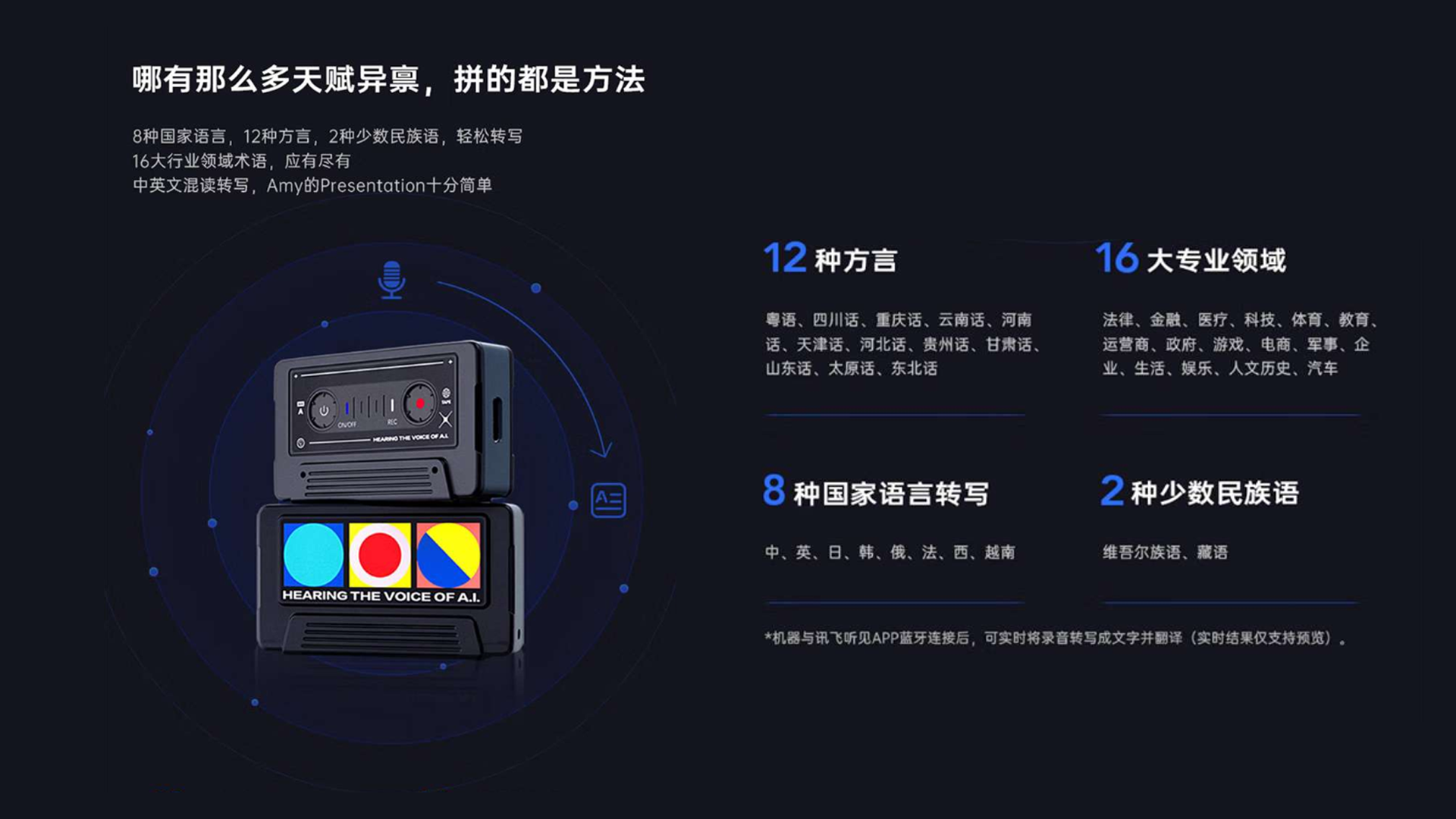 哪有那么多天赋异禀，拼的都是方法

8种国家语言，12种方言，2种少数民族语，轻松转写
16大行业领域术语，应有尽有
中英文混读转写，Amy的Presentation十分简单

ON/OFF
REC
HEARING THE VOICE OF A.I.

HEARING THE VOICE OF A.I.

12 种方言

粤语、四川话、重庆话、云南话、河南话、天津话、河北话、贵州话、甘肃话、山东话、太原话、东北话

16 大专业领域

法律、金融、医疗、科技、体育、教育、运营商、政府、游戏、电商、军事、企业、生活、娱乐、人文历史、汽车

8 种国家语言转写

中、英、日、韩、俄、法、西、越南

2 种少数民族语

维吾尔族语、藏语

*机器与讯飞听见APP蓝牙连接后，可实时将录音转写成文字并翻译（实时结果仅支持预览）。